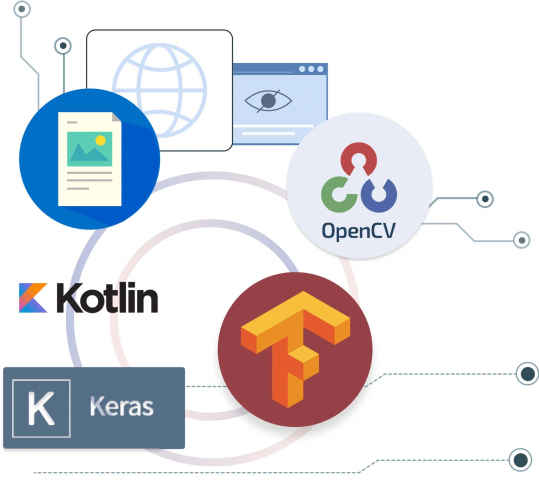 OpenCV

Kotlin

K

Keras