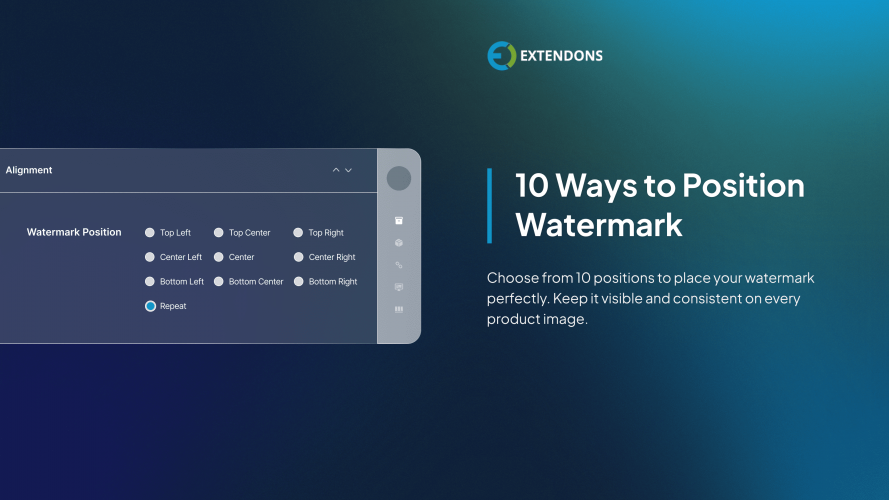 EXTENDONS

Alignment

Watermark Position

Top Left
Top Center
Top Right
Center Left
Center
Center Right
Bottom Left
Bottom Center
Bottom Right
Repeat

10 Ways to Position Watermark

Choose from 10 positions to place your watermark perfectly. Keep it visible and consistent on every product image.