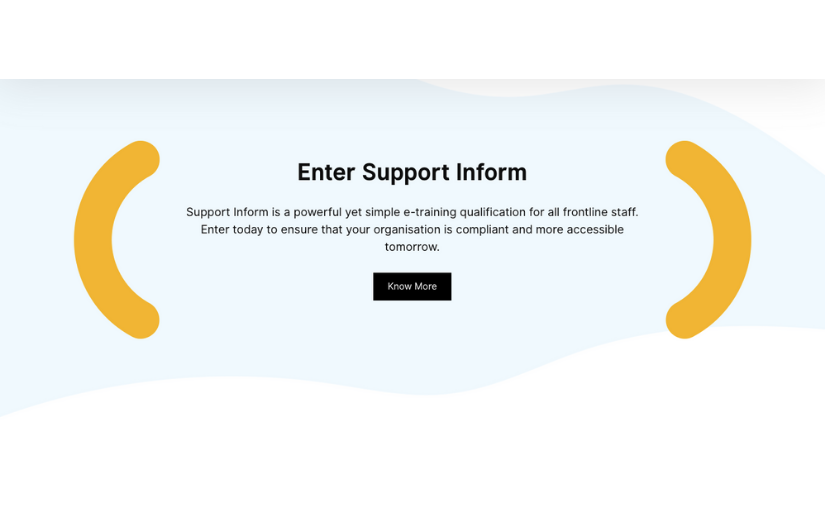 Enter Support Inform

Support Inform is a powerful yet simple e-training qualification for all frontline staff. Enter today to ensure that your organisation is compliant and more accessible tomorrow.

Know More