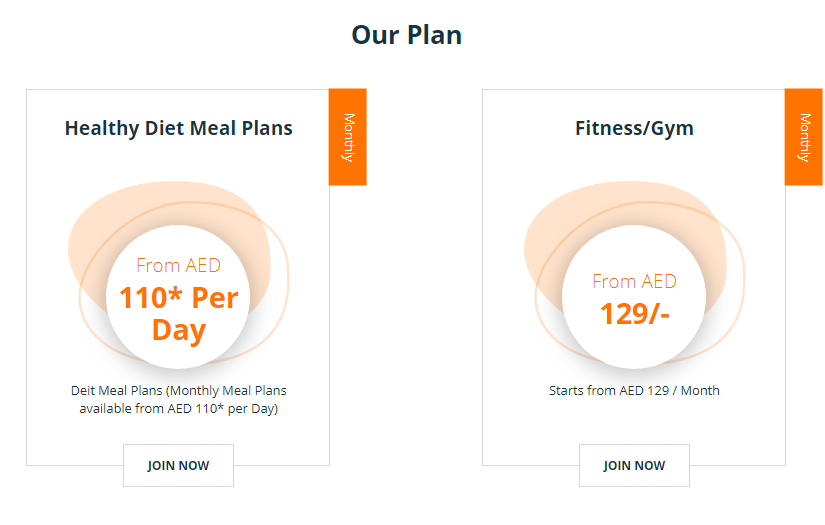 Our Plan

Healthy Diet Meal Plans

Monthly

From AED
110* Per Day

Deit Meal Plans (Monthly Meal Plans available from AED 110* per Day)

JOIN NOW

Fitness/Gym

Monthly

From AED
129/-

Starts from AED 129 / Month

JOIN NOW