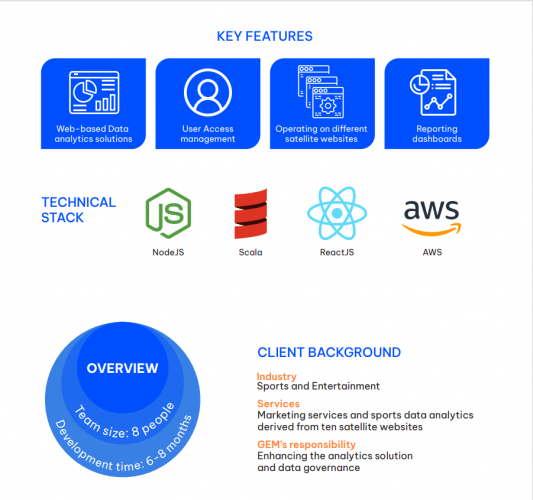 KEY FEATURES

Web-based Data analytics solutions

User Access management

Operating on different satellite websites

Reporting dashboards

TECHNICAL STACK

JS

NodeJS

Scala

ReactJS

aws

AWS

OVERVIEW

Team size: 8 people

Development time: 6-8 months

CLIENT BACKGROUND

Industry
Sports and Entertainment

Services
Marketing services and sports data analytics derived from ten satellite websites

GEM's responsibility
Enhancing the analytics solution and data governance