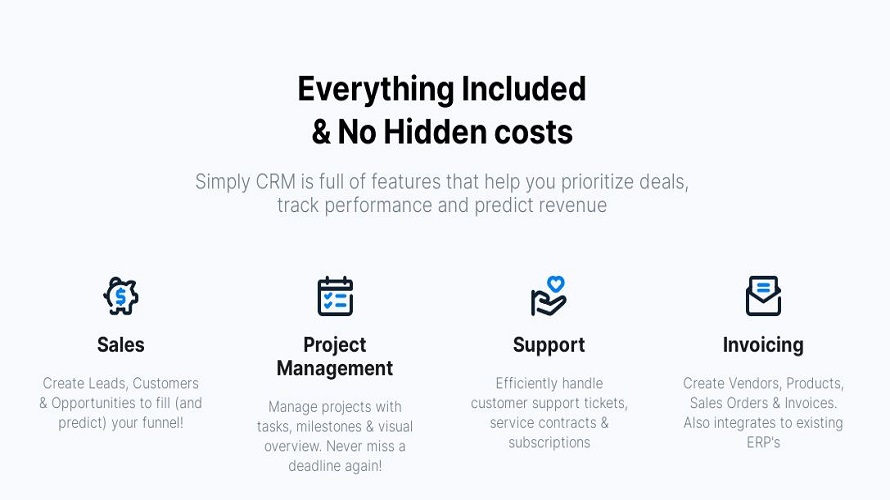 Everything Included
& No Hidden costs

Simply CRM is full of features that help you prioritize deals, track performance and predict revenue

Sales

Create Leads, Customers & Opportunities to fill (and predict) your funnel!

Project Management

Manage projects with tasks, milestones & visual overview. Never miss a deadline again!

Support

Efficiently handle customer support tickets, service contracts & subscriptions

Invoicing

Create Vendors, Products, Sales Orders & Invoices. Also integrates to existing ERP's