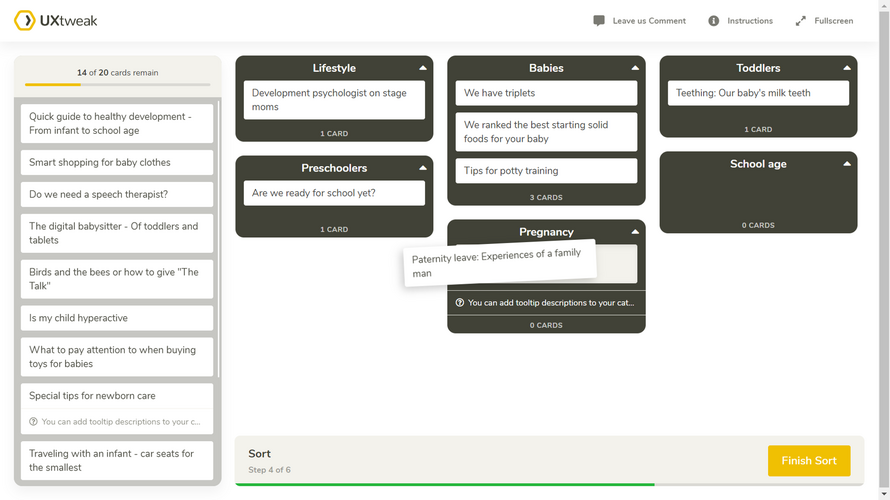 UXtweak

Leave us Comment
Instructions
Fullscreen

14 of 20 cards remain

Quick guide to healthy development - From infant to school age

Smart shopping for baby clothes

Do we need a speech therapist?

The digital babysitter - Of toddlers and tablets

Birds and the bees or how to give "The Talk"

Is my child hyperactive

What to pay attention to when buying toys for babies

Special tips for newborn care

You can add tooltip descriptions to your c...

Traveling with an infant - car seats for the smallest

Lifestyle

Development psychologist on stage moms

1 CARD

Preschoolers

Are we ready for school yet?

1 CARD

Babies

We have triplets

We ranked the best starting solid foods for your baby

Tips for potty training

3 CARDS

Pregnancy

Paternity leave: Experiences of a family man

You can add tooltip descriptions to your cat...

0 CARDS

Toddlers

Teething: Our baby's milk teeth

1 CARD

School age

0 CARDS

Sort

Step 4 of 6

Finish Sort