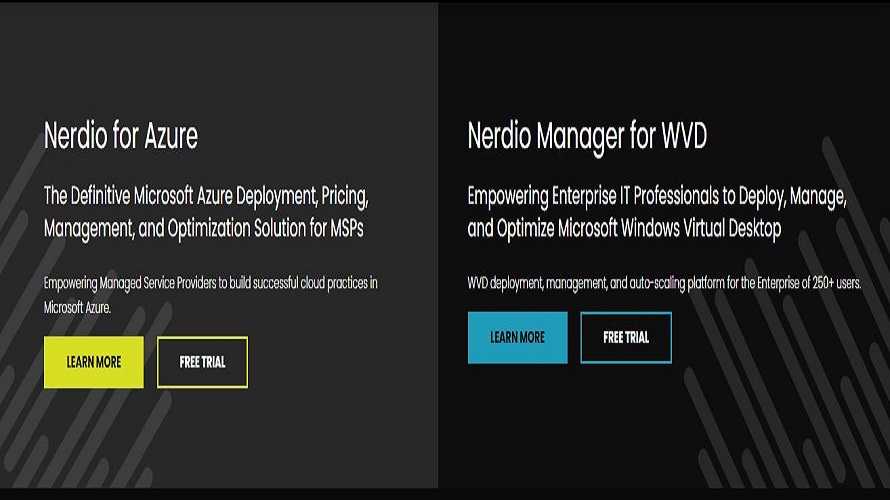 Nerdio for Azure

The Definitive Microsoft Azure Deployment, Pricing, Management, and Optimization Solution for MSPs

Empowering Managed Service Providers to build successful cloud practices in Microsoft Azure.

LEARN MORE

FREE TRIAL

Nerdio Manager for WVD

Empowering Enterprise IT Professionals to Deploy, Manage, and Optimize Microsoft Windows Virtual Desktop

WVD deployment, management, and auto-scaling platform for the Enterprise of 250+ users.

LEARN MORE

FREE TRIAL