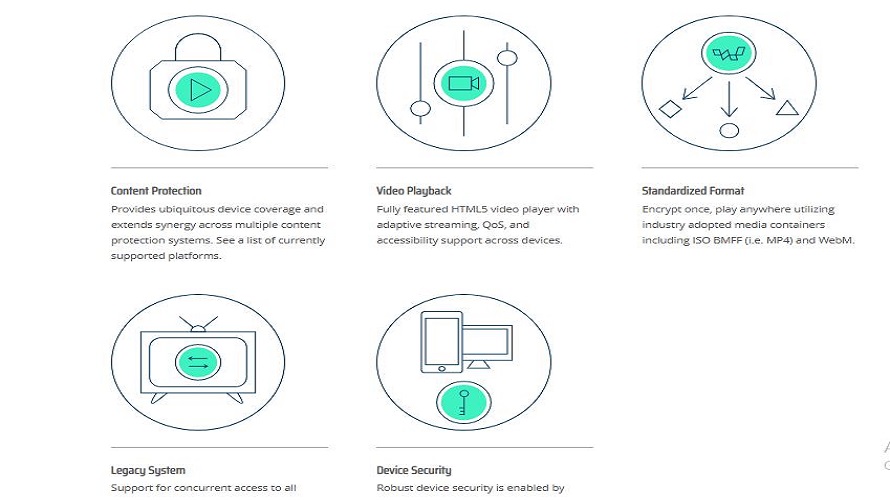 Content Protection

Provides ubiquitous device coverage and extends synergy across multiple content protection systems. See a list of currently supported platforms.

Video Playback

Fully featured HTML5 video player with adaptive streaming, QoS, and accessibility support across devices.

Standardized Format

Encrypt once, play anywhere utilizing industry adopted media containers including ISO BMFF (i.e. MP4) and WebM.

Legacy System

Support for concurrent access to all

Device Security

Robust device security is enabled by