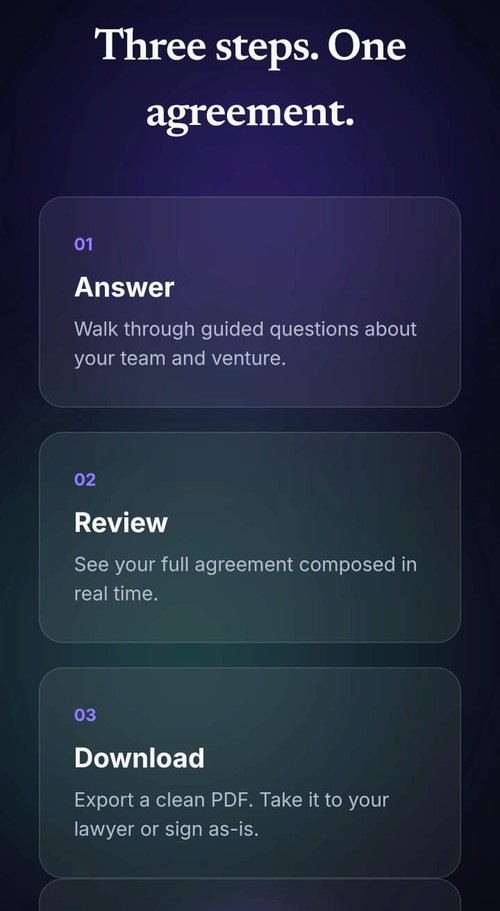 Three steps. One agreement.

01

Answer

Walk through guided questions about your team and venture.

02

Review

See your full agreement composed in real time.

03

Download

Export a clean PDF. Take it to your lawyer or sign as-is.